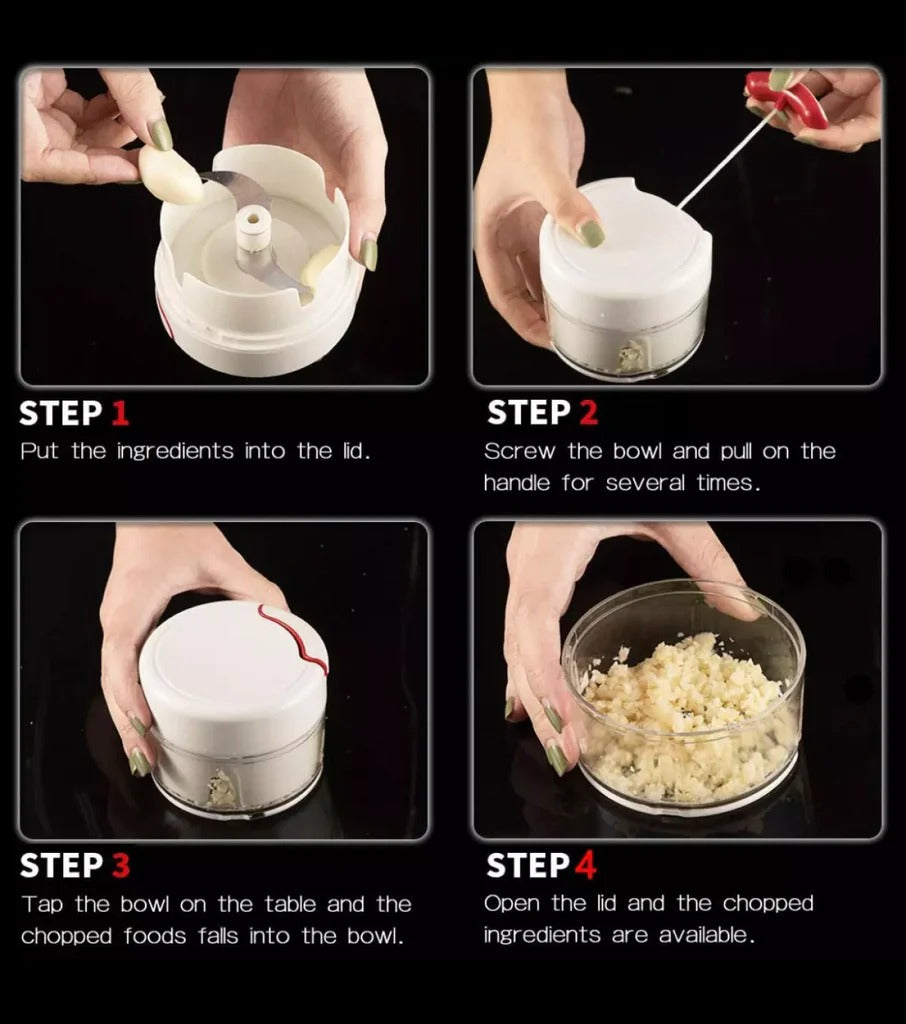 STEP 1
Put the ingredients into the lid.

STEP 2
Screw the bowl and pull on the handle for several times.

STEP 3
Tap the bowl on the table and the chopped foods falls into the bowl.

STEP 4
Open the lid and the chopped ingredients are available.