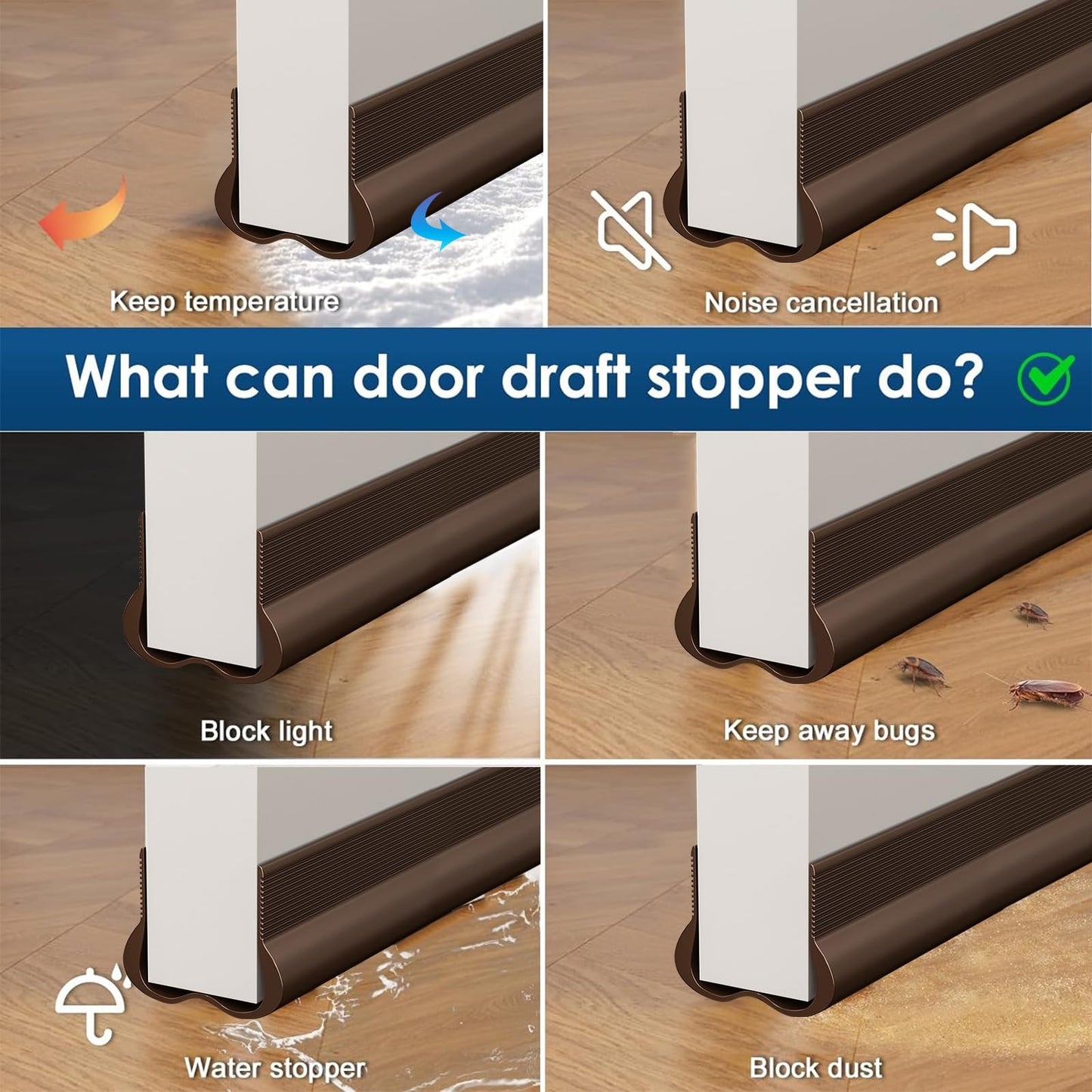 Keep temperature

Noise cancellation

What can door draft stopper do?

Block light

Keep away bugs

Water stopper

Block dust