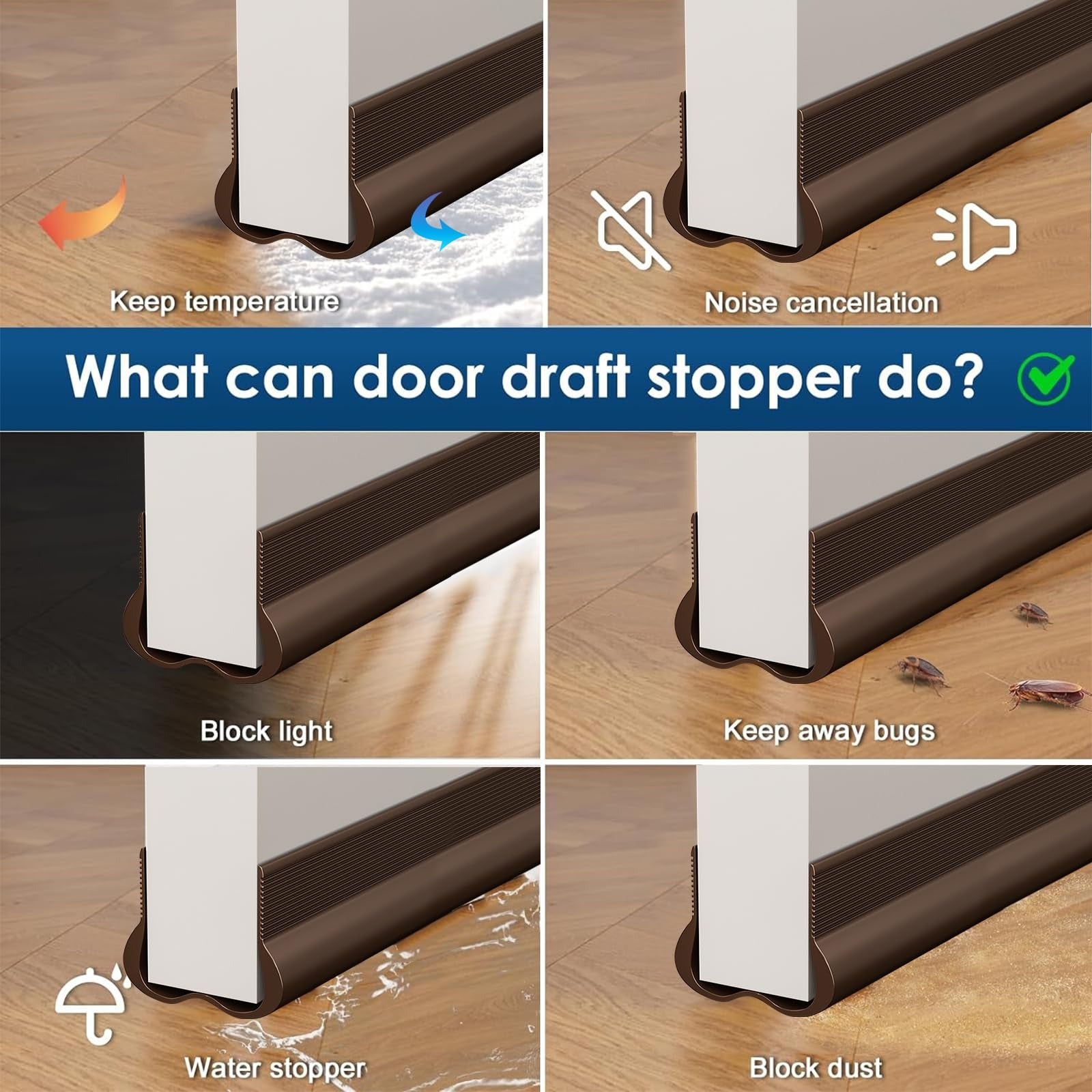 Keep temperature

Noise cancellation

What can door draft stopper do?

Block light

Keep away bugs

Water stopper

Block dust