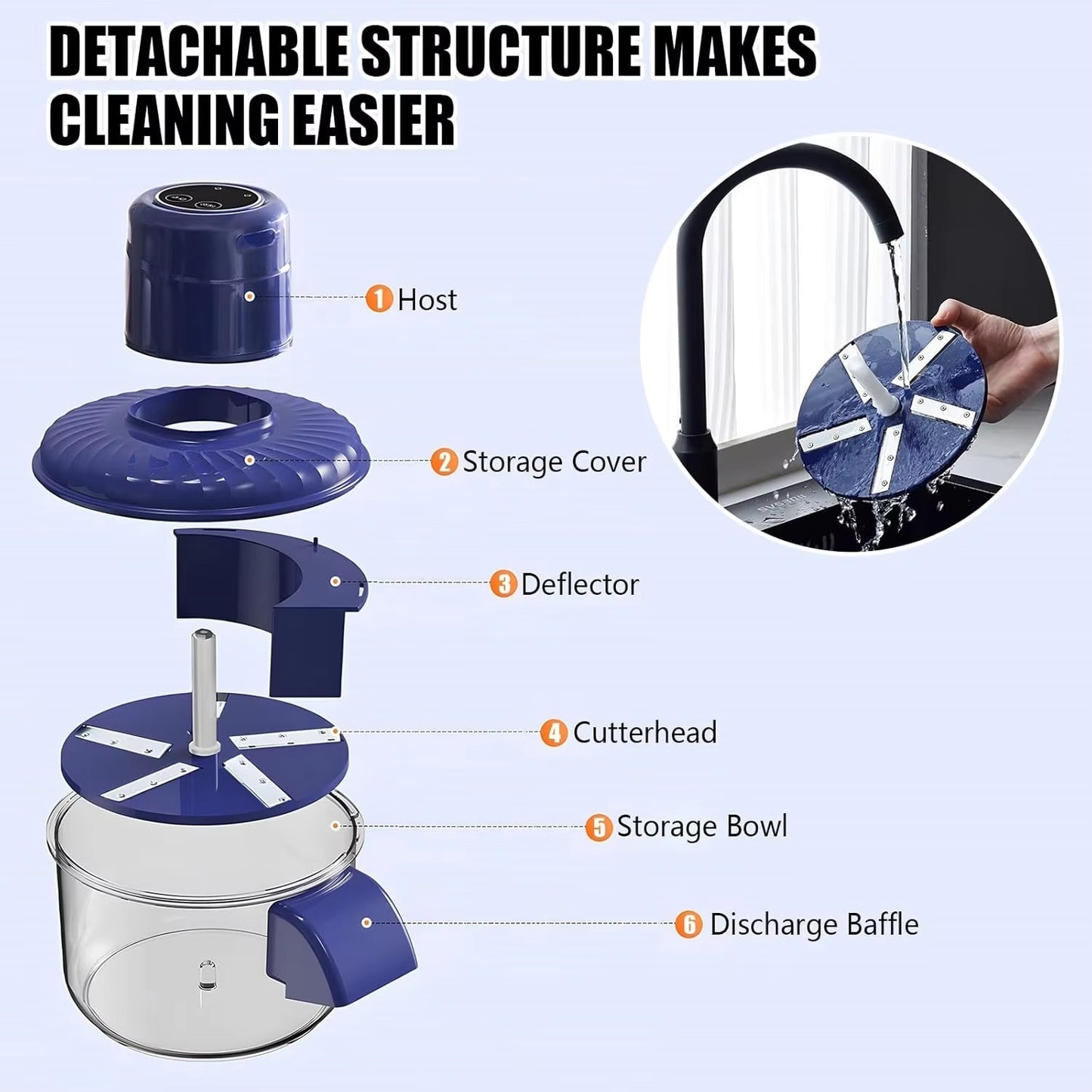 DETACHABLE STRUCTURE MAKES CLEANING EASIER

1 Host

2 Storage Cover

3 Deflector

4 Cutterhead

5 Storage Bowl

6 Discharge Baffle