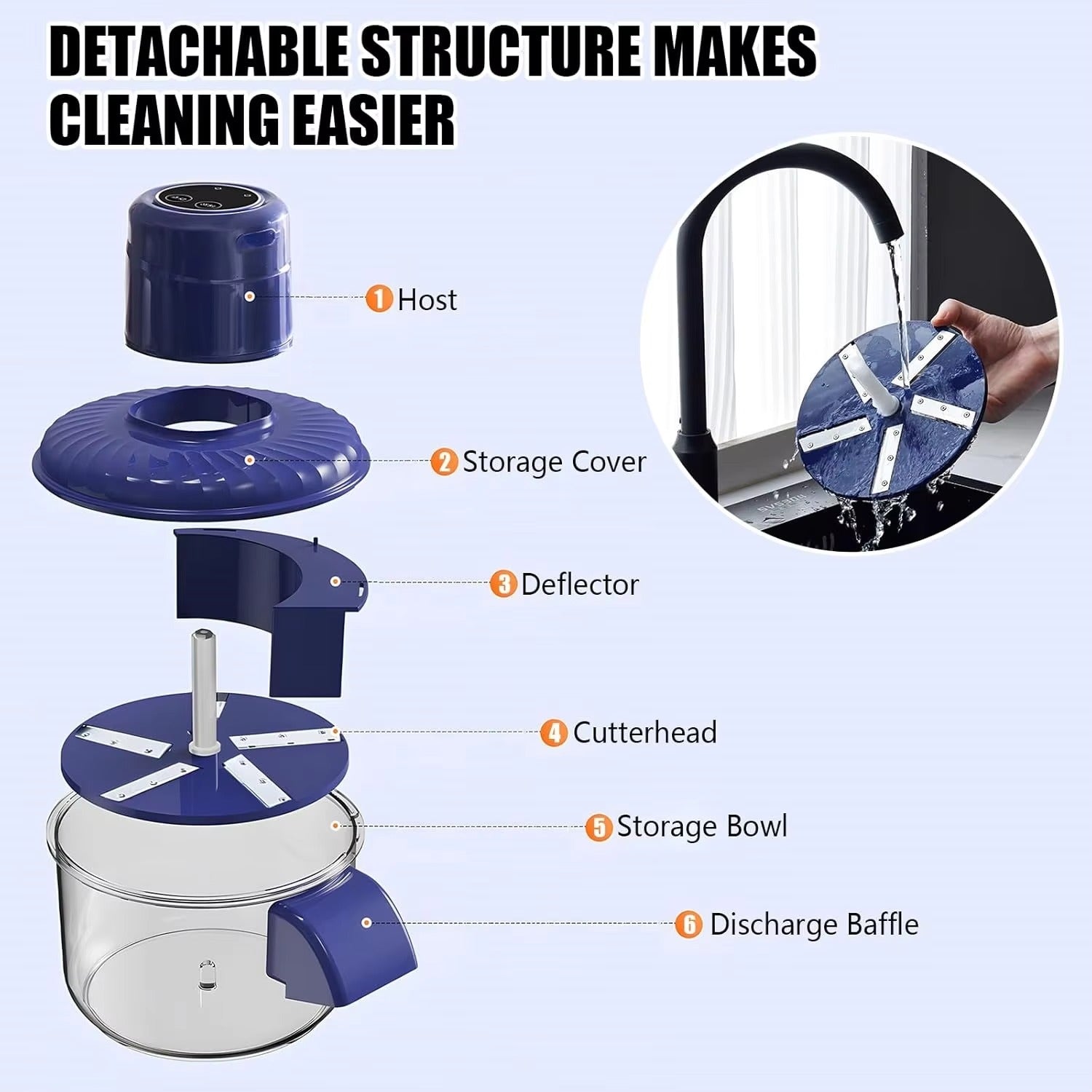 DETACHABLE STRUCTURE MAKES CLEANING EASIER

1 Host

2 Storage Cover

3 Deflector

4 Cutterhead

5 Storage Bowl

6 Discharge Baffle